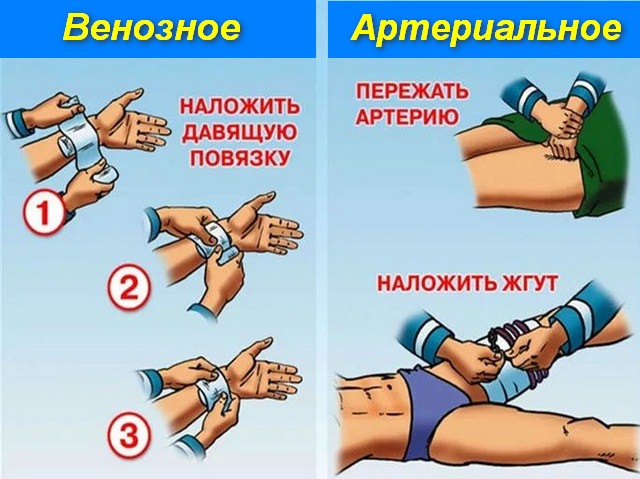 Венозное

НАЛОЖИТЬ ДАВЯЩУЮ ПОВЯЗКУ

1

2

3

Артериальное

ПЕРЕЖАТЬ АРТЕРИЮ

НАЛОЖИТЬ ЖГУТ