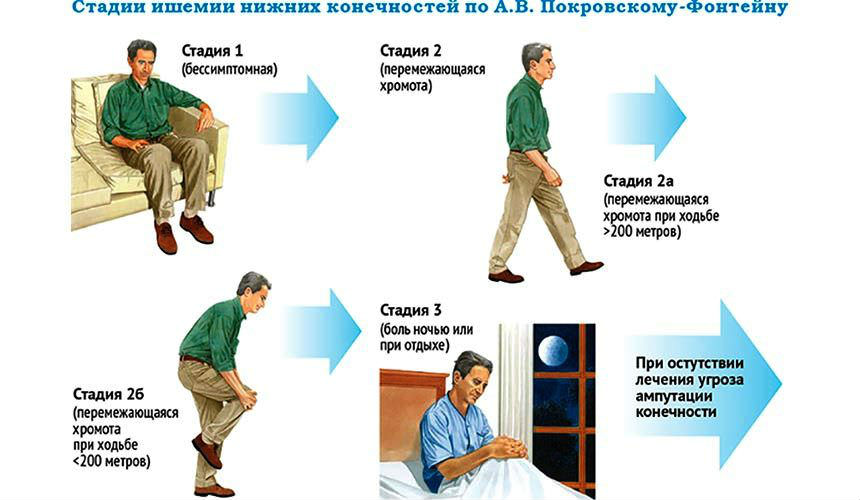 Стадии ишемии нижних конечностей по А.В. Покровскому-Фонтейну

Стадия 1
(бессимптомная)

Стадия 2
(перемежающаяся хромота)

Стадия 2а
(перемежающаяся хромота при ходьбе >200 метров)

Стадия 2б
(перемежающаяся хромота при ходьбе <200 метров)

Стадия 3
(боль ночью или при отдыхе)

При остутствии лечения угроза ампутации конечности