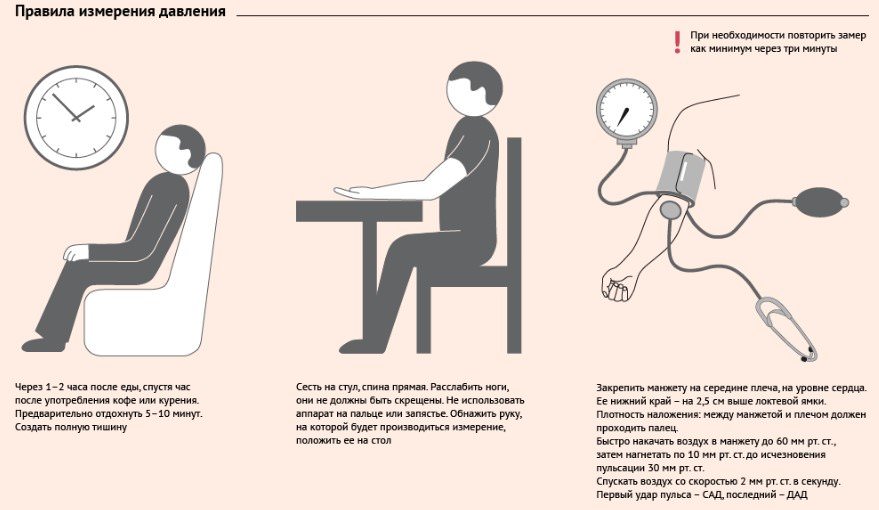 Правила измерения давления

! При необходимости повторить замер как минимум через три минуты

Через 1–2 часа после еды, спустя час после употребления кофе или курения. Предварительно отдохнуть 5–10 минут. Создать полную тишину

Сесть на стул, спина прямая. Расслабить ноги, они не должны быть скрещены. Не использовать аппарат на пальце или запястье. Обнажить руку, на которой будет производиться измерение, положить ее на стол

Закрепить манжету на середине плеча, на уровне сердца. Ее нижний край – на 2,5 см выше локтевой ямки. Плотность наложения: между манжетой и плечом должен проходить палец.
Быстро накачать воздух в манжету до 60 мм рт. ст., затем нагнетать по 10 мм рт. ст. до исчезновения пульсации 30 мм рт. ст.
Спускать воздух со скоростью 2 мм рт. ст. в секунду.
Первый удар пульса – САД, последний – ДАД