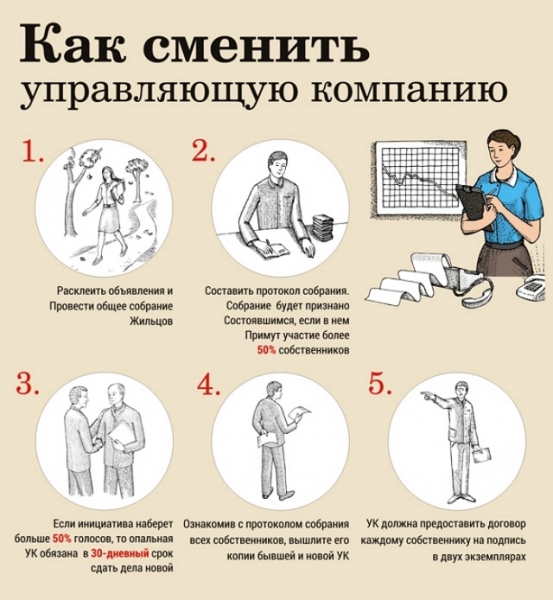 Как сменить
управляющую компанию

1.

Расклеить объявления и Провести общее собрание Жильцов

2.

Составить протокол собрания. Собрание будет признано Состоявшимся, если в нем Примут участие более 50% собственников

3.

Если инициатива наберет больше 50% голосов, то опальная УК обязана в 30-дневный срок сдать дела новой

4.

Ознакомив с протоколом собрания всех собственников, вышлите его копии бывшей и новой УК

5.

УК должна предоставить договор каждому собственнику на подпись в двух экземплярах