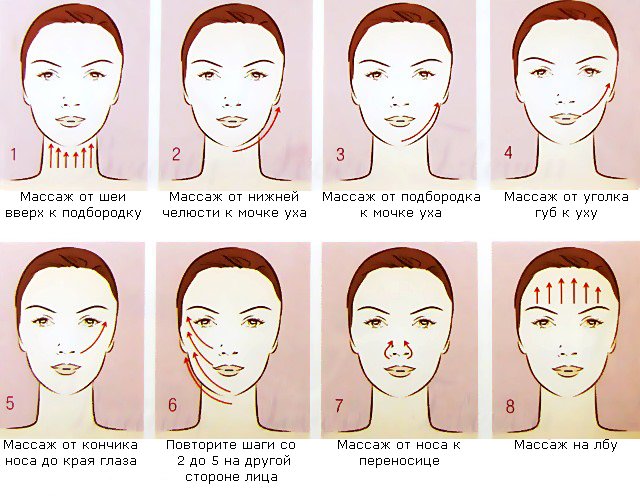 1

Массаж от шеи вверх к подбородку

2

Массаж от нижней челюсти к мочке уха

3

Массаж от подбородка к мочке уха

4

Массаж от уголка губ к уху

5

Массаж от кончика носа до края глаза

6

Повторите шаги со 2 до 5 на другой стороне лица

7

Массаж от носа к переносице

8

Массаж на лбу